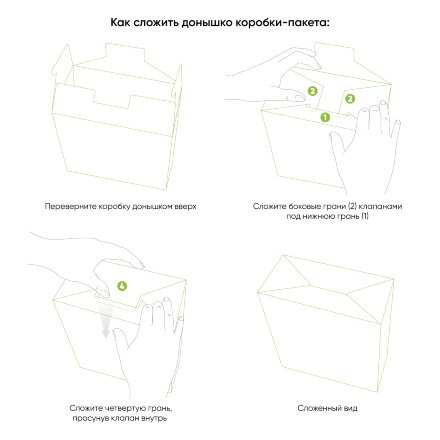 Как сложить донышко коробки-пакета:

Переверните коробку донышком вверх

2

2

1

Сложите боковые грани (2) клапанами под нижнюю грань (1)

4

Сложите четвертую грань, просунув клапан внутрь

Сложенный вид